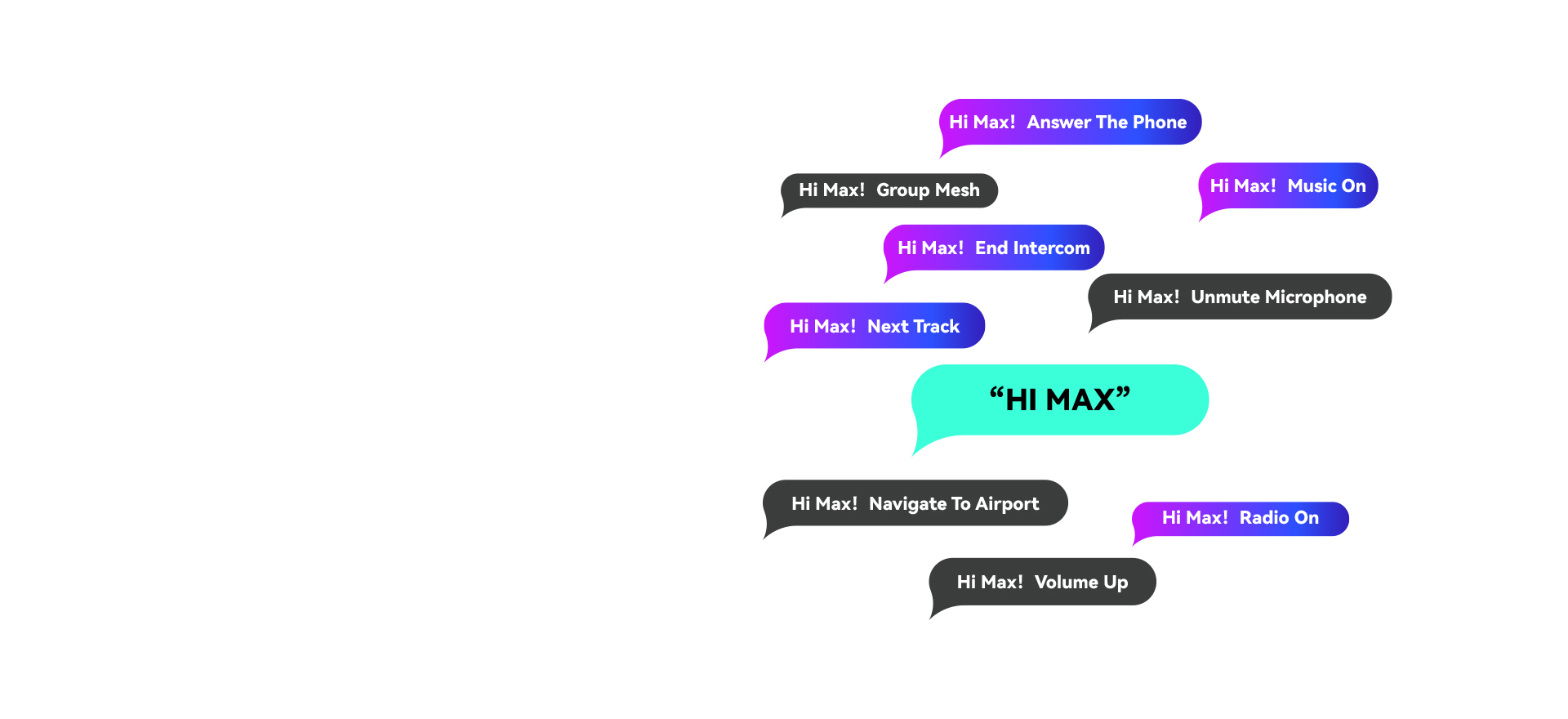 Hi Max! Answer The Phone

Hi Max! Group Mesh

Hi Max! Music On

Hi Max! End Intercom

Hi Max! Unmute Microphone

Hi Max! Next Track

"HI MAX"

Hi Max! Navigate To Airport

Hi Max! Radio On

Hi Max! Volume Up