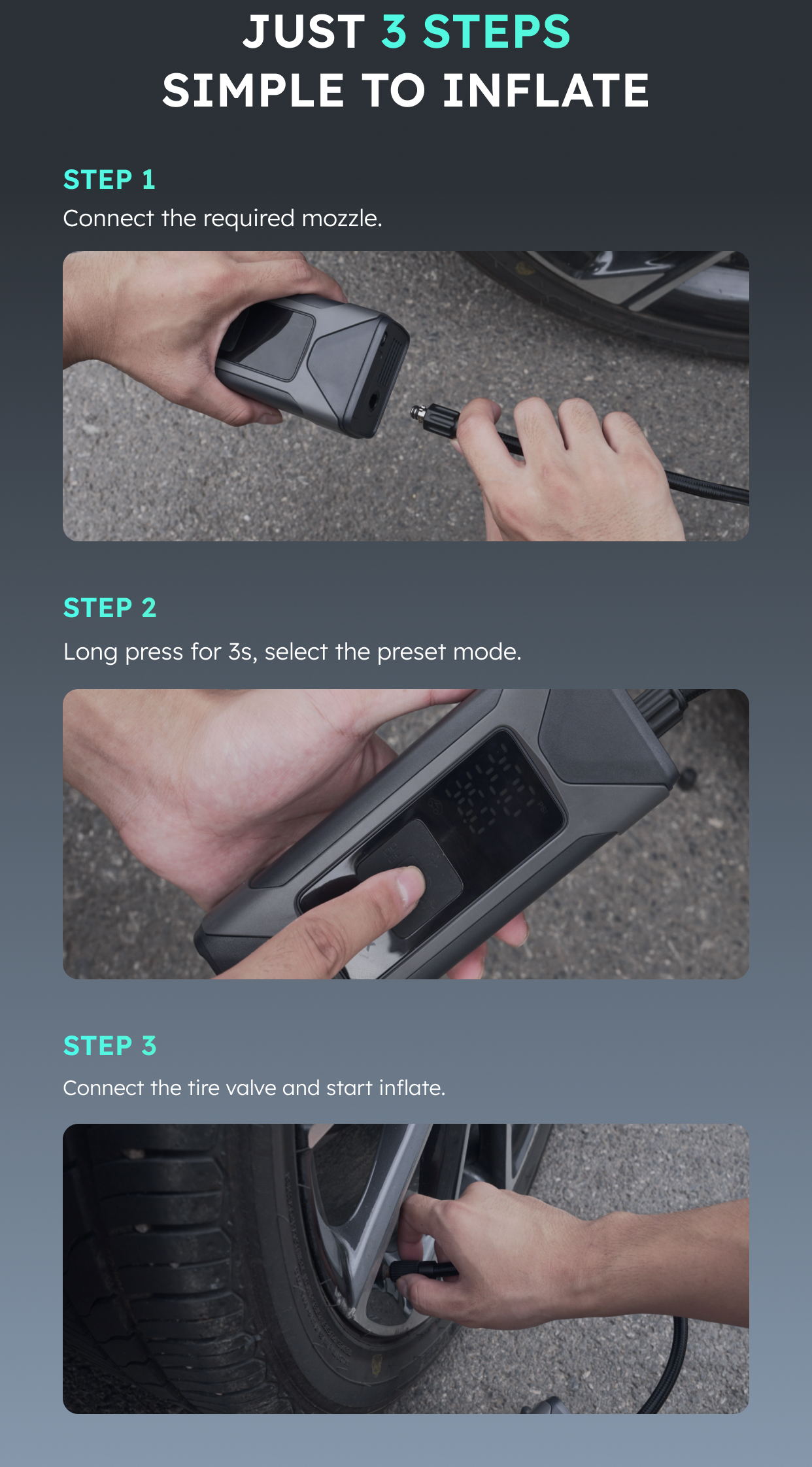 JUST 3 STEPS
SIMPLE TO INFLATE

STEP 1
Connect the required mozzle.

STEP 2
Long press for 3s, select the preset mode.

STEP 3
Connect the tire valve and start inflate.